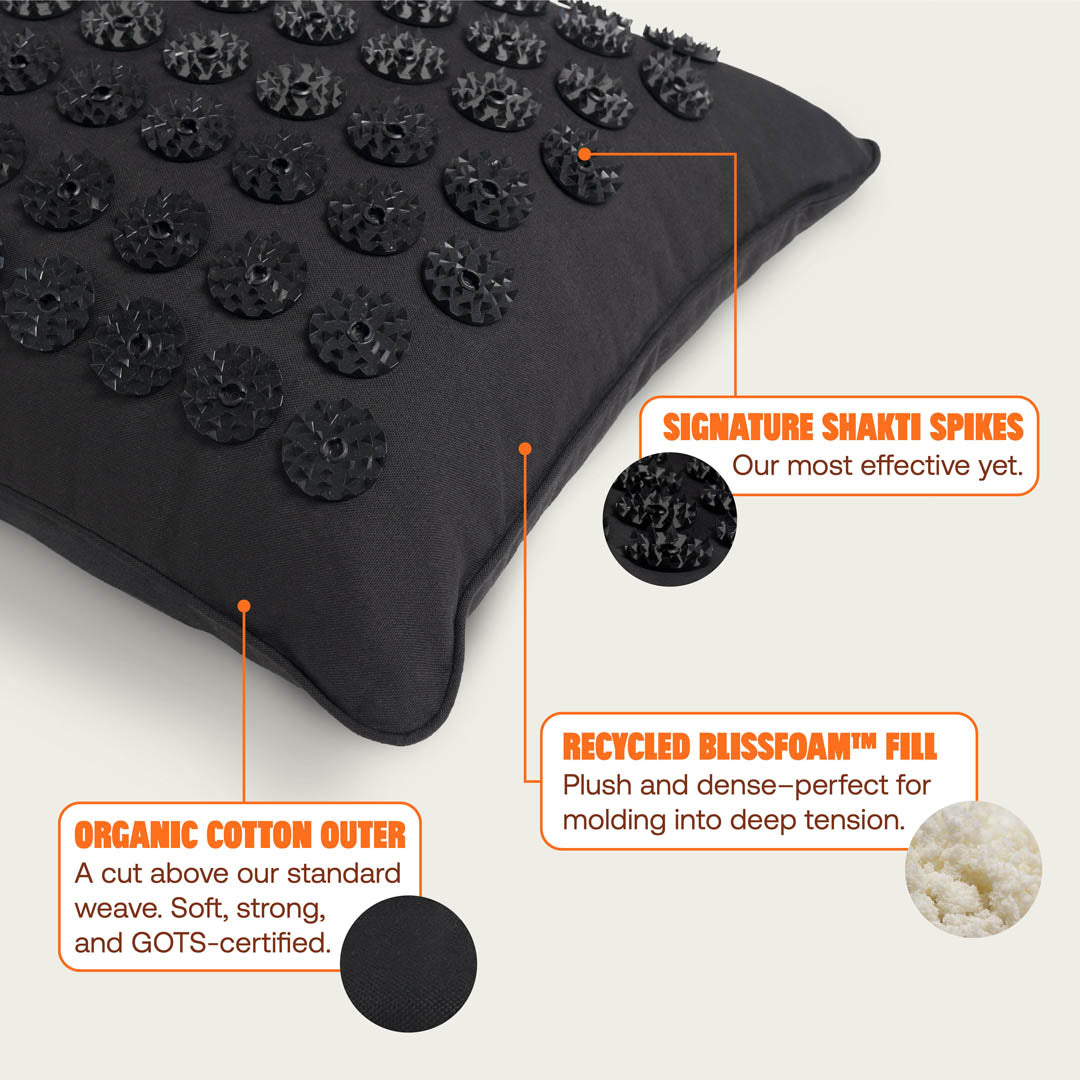 SIGNATURE SHAKTI SPIKES
Our most effective yet.

RECYCLED BLISSFOAM™ FILL
Plush and dense–perfect for molding into deep tension.

ORGANIC COTTON OUTER
A cut above our standard weave. Soft, strong, and GOTS-certified.