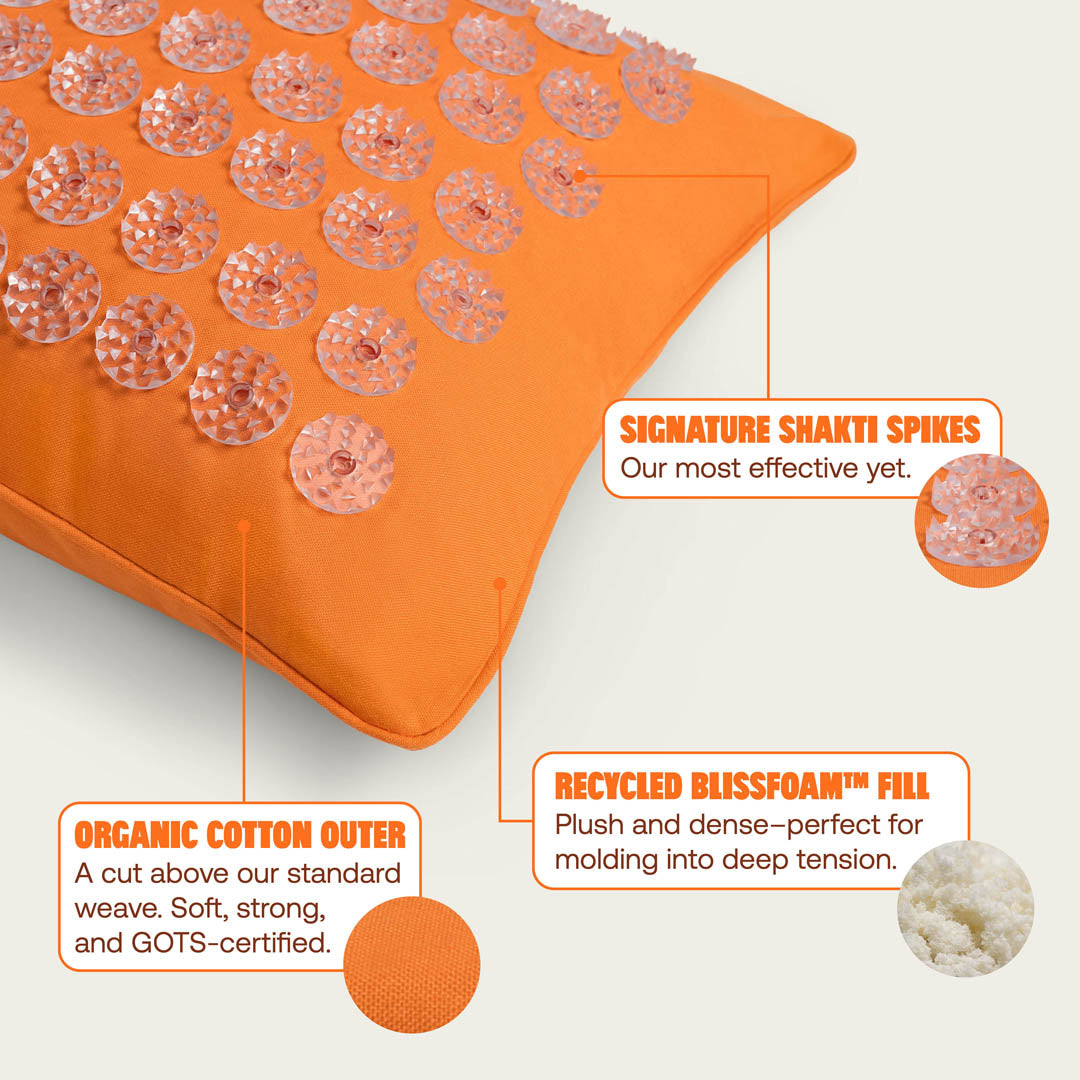 SIGNATURE SHAKTI SPIKES
Our most effective yet.

RECYCLED BLISSFOAM™ FILL
Plush and dense–perfect for molding into deep tension.

ORGANIC COTTON OUTER
A cut above our standard weave. Soft, strong, and GOTS-certified.